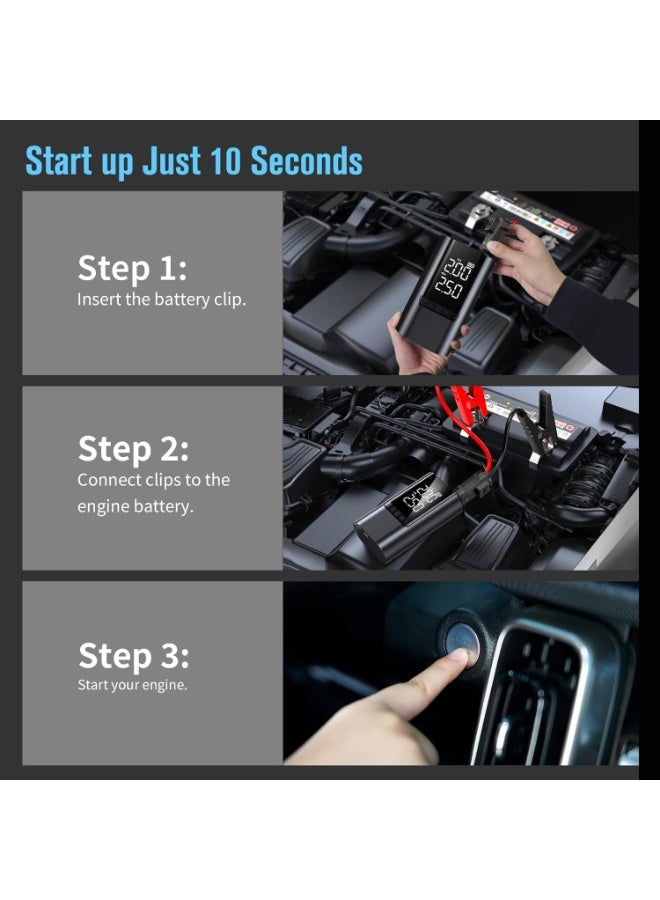 Start up Just 10 Seconds

Step 1:
Insert the battery clip.

200
250

Step 2:
Connect clips to the engine battery.

Step 3:
Start your engine.